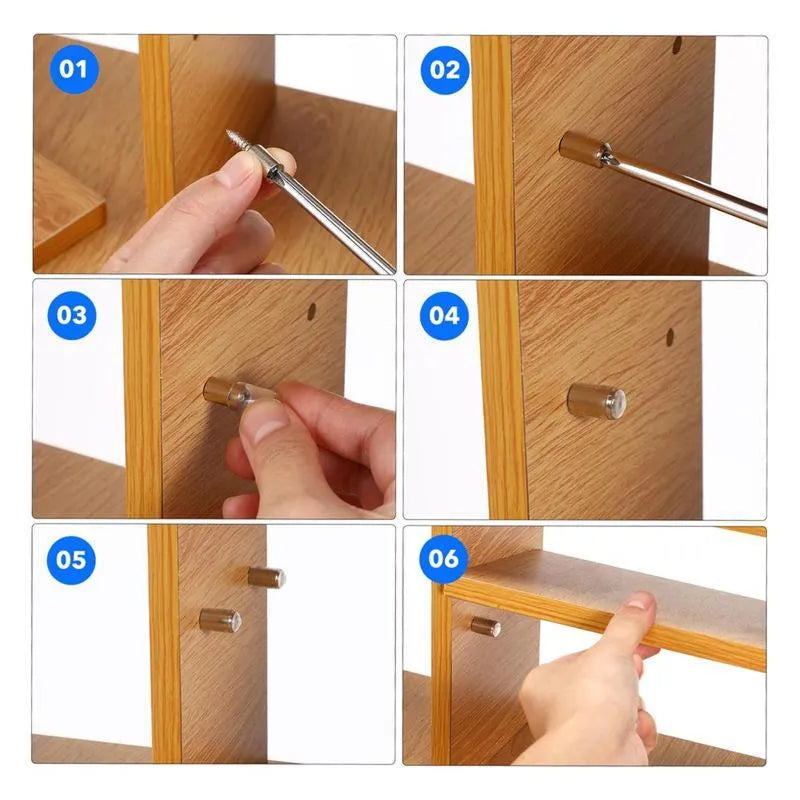 01

02

03

04

05

06