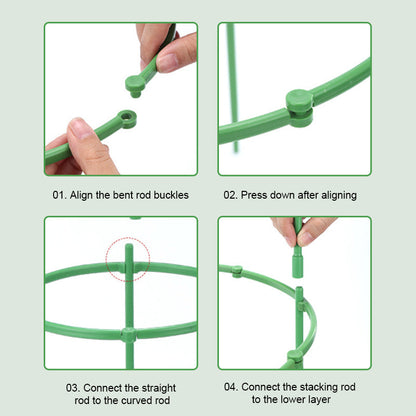 01. Align the bent rod buckles

02. Press down after aligning

03. Connect the straight rod to the curved rod

04. Connect the stacking rod to the lower layer